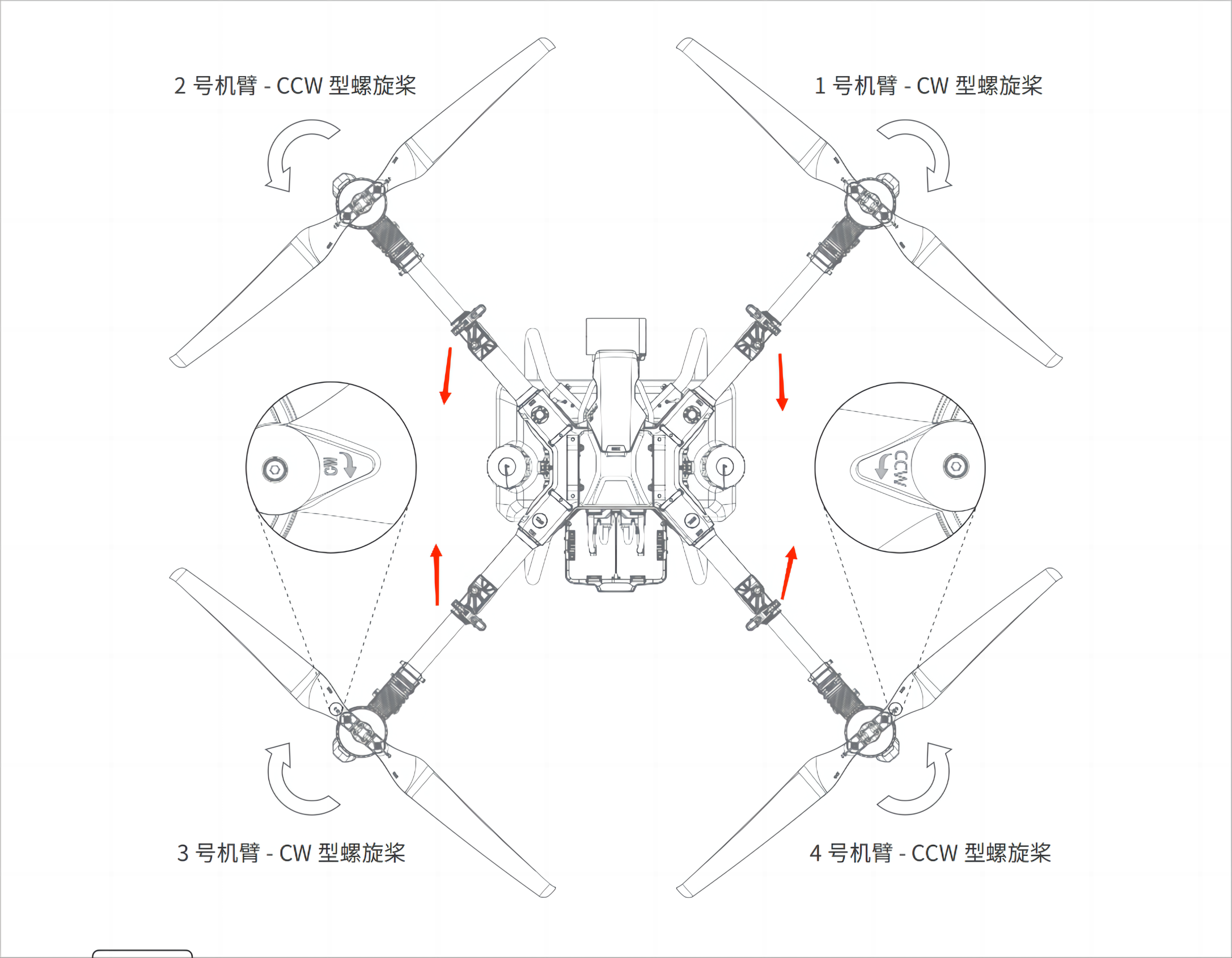 2 号机臂 - CCW 型螺旋桨

1 号机臂 - CW 型螺旋桨

CW

CCW

3 号机臂 - CW 型螺旋桨

4 号机臂 - CCW 型螺旋桨